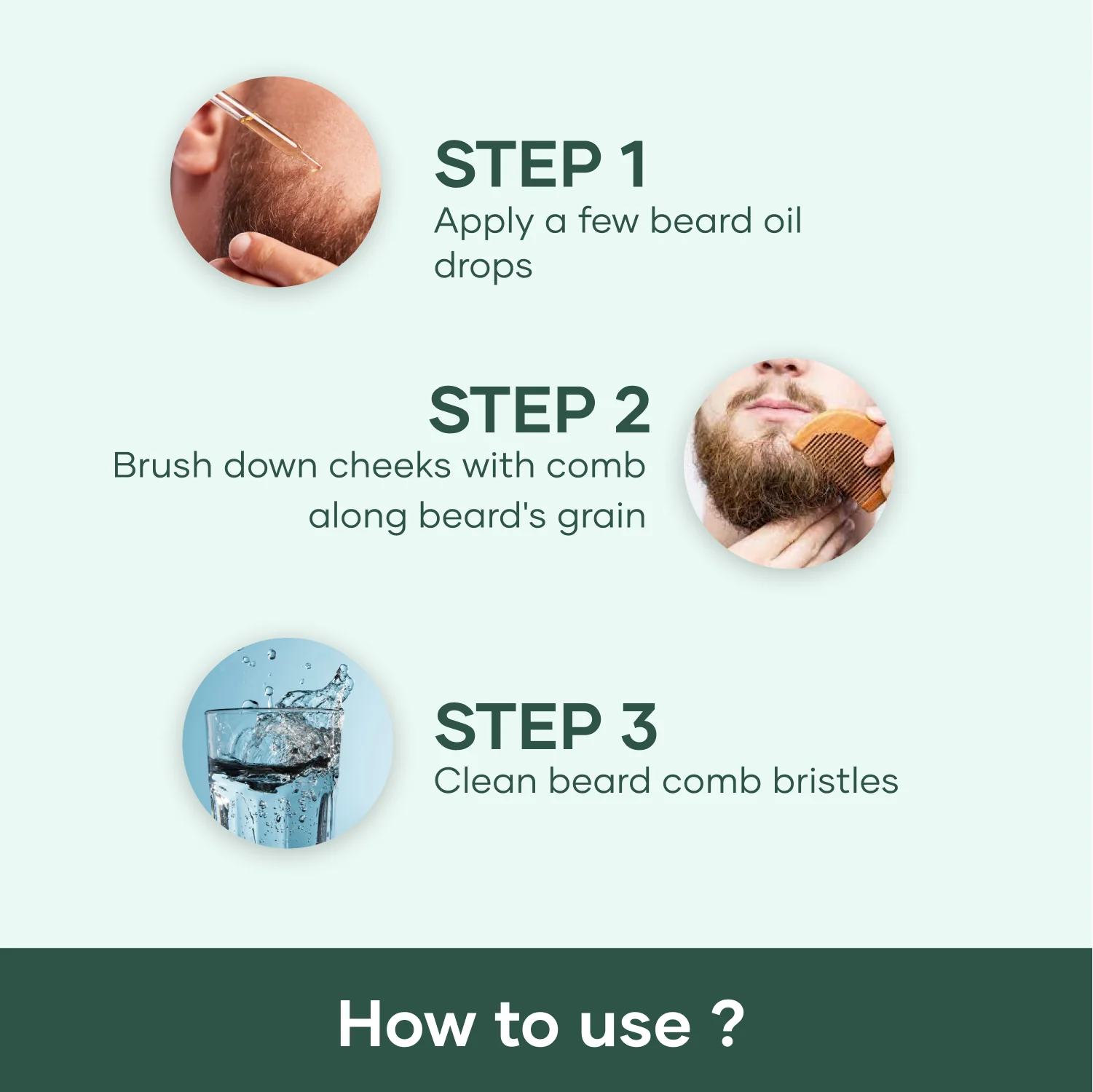 STEP 1
Apply a few beard oil drops

STEP 2
Brush down cheeks with comb along beard's grain

STEP 3
Clean beard comb bristles

How to use ?