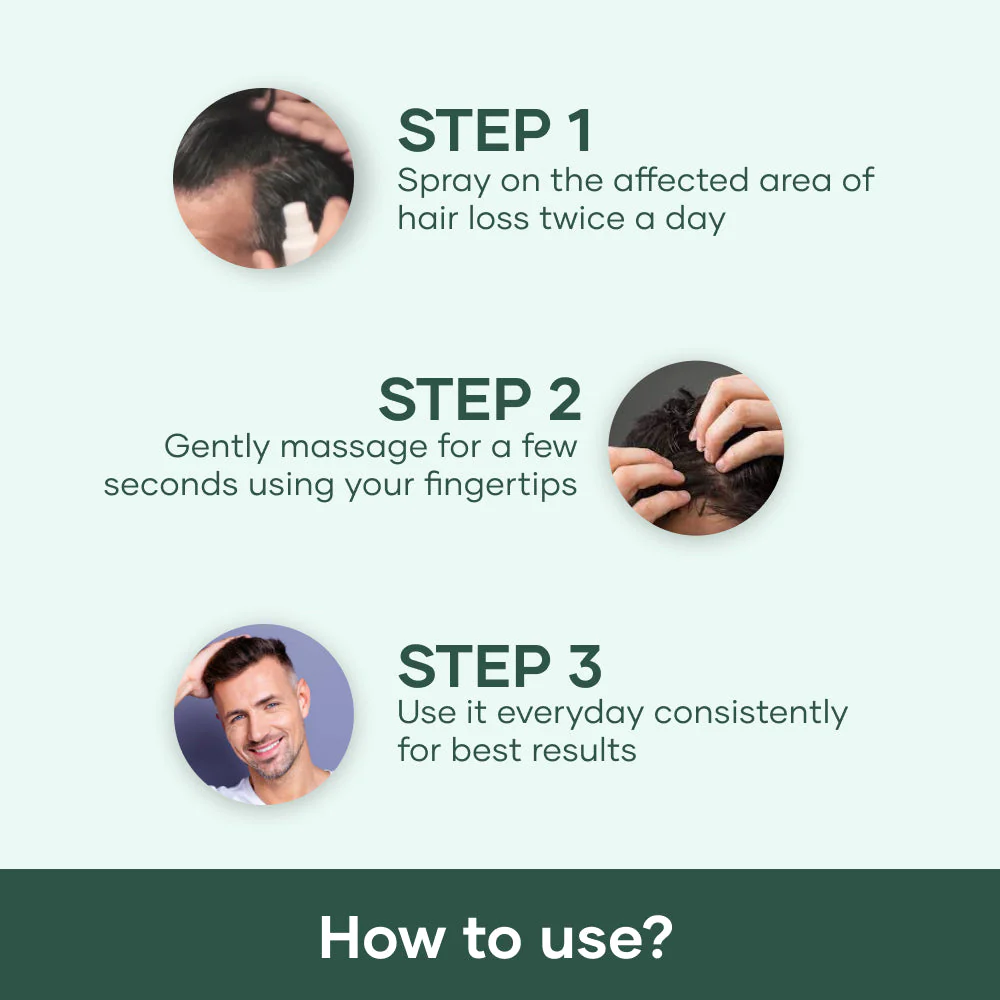 STEP 1
Spray on the affected area of hair loss twice a day

STEP 2
Gently massage for a few seconds using your fingertips

STEP 3
Use it everyday consistently for best results

How to use?